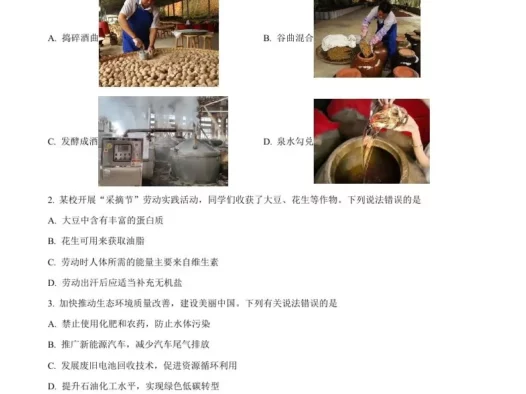 A. 捣碎酒曲

B. 谷曲混合

C. 发酵成酒

D. 泉水勾兑

2. 某校开展“采摘节”劳动实践活动，同学们收获了大豆、花生等作物。下列说法错误的是

A. 大豆中含有丰富的蛋白质

B. 花生可用来获取油脂

C. 劳动时人体所需的能量主要来自维生素

D. 劳动出汗后应适当补充无机盐

3. 加快推动生态环境质量改善，建设美丽中国。下列有关说法错误的是

A. 禁止使用化肥和农药，防止水体污染

B. 推广新能源汽车，减少汽车尾气排放

C. 发展废旧电池回收技术，促进资源循环利用

D. 提升石油化工水平，实现绿色低碳转型